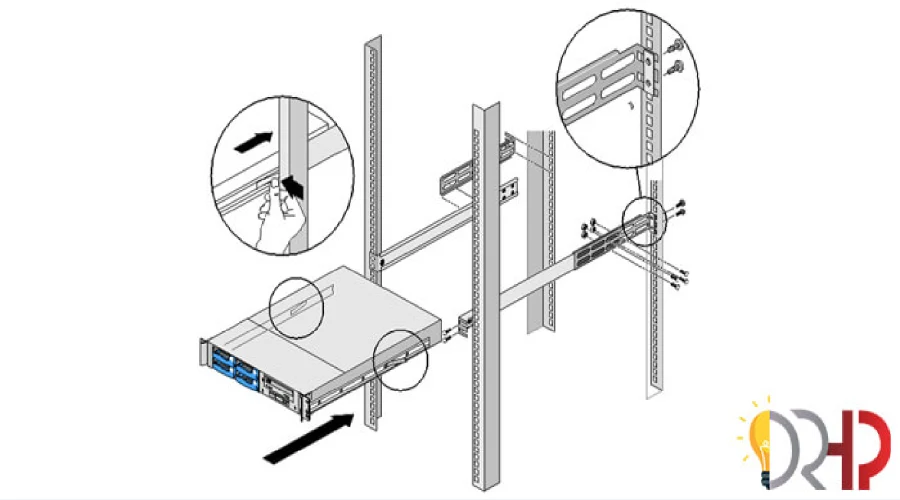 DRHP